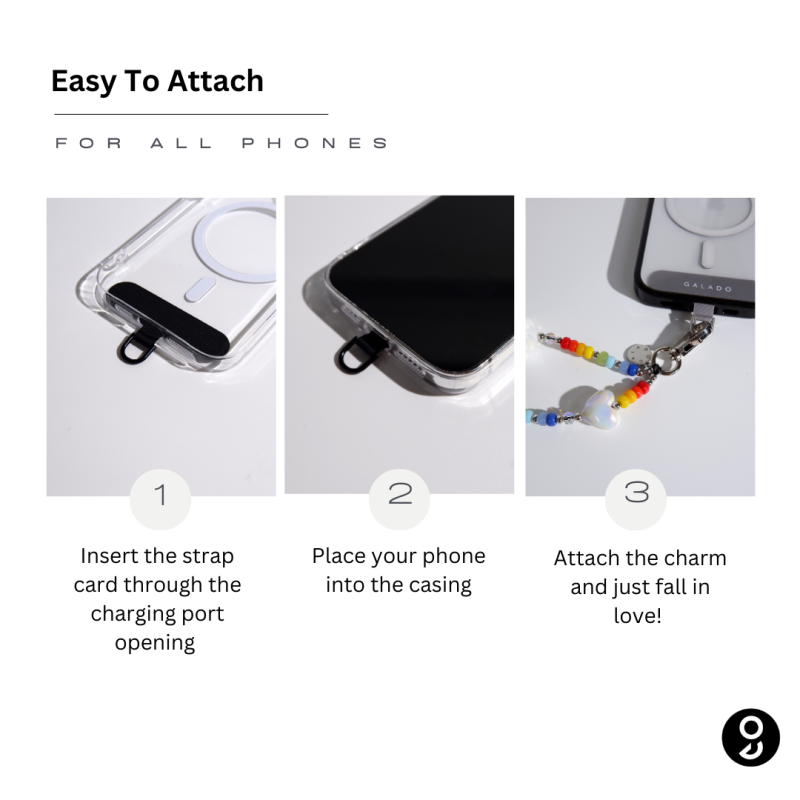 Easy To Attach

FOR ALL PHONES

GALADO

1

Insert the strap card through the charging port opening

2

Place your phone into the casing

3

Attach the charm and just fall in love!