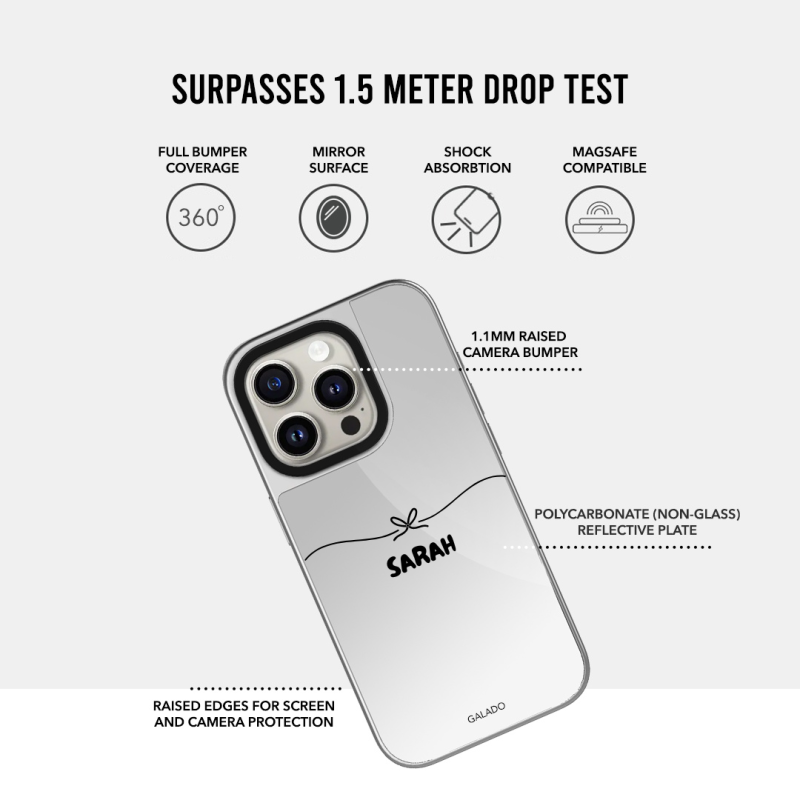 SURPASSES 1.5 METER DROP TEST

FULL BUMPER COVERAGE

360°

MIRROR SURFACE

SHOCK ABSORBTION

MAGSAFE COMPATIBLE

1.1MM RAISED CAMERA BUMPER

POLYCARBONATE (NON-GLASS) REFLECTIVE PLATE

SARAH

RAISED EDGES FOR SCREEN AND CAMERA PROTECTION

GALADO