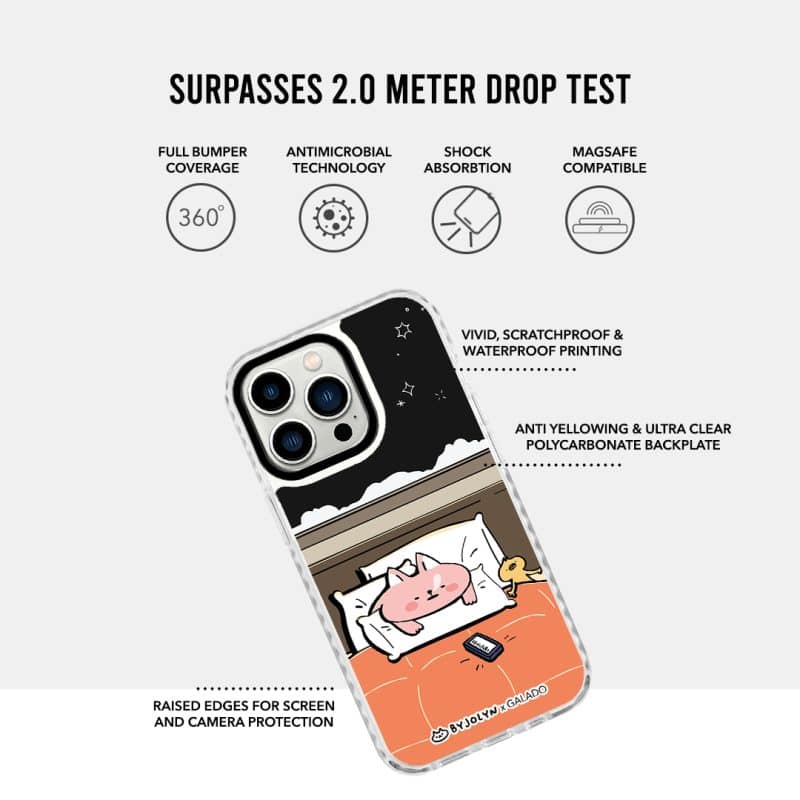 SURPASSES 2.0 METER DROP TEST

FULL BUMPER COVERAGE

360°

ANTIMICROBIAL TECHNOLOGY

SHOCK ABSORBTION

MAGSAFE COMPATIBLE

VIVID, SCRATCHPROOF & WATERPROOF PRINTING

ANTI YELLOWING & ULTRA CLEAR POLYCARBONATE BACKPLATE

RAISED EDGES FOR SCREEN AND CAMERA PROTECTION

BYJOLYN x GALADO