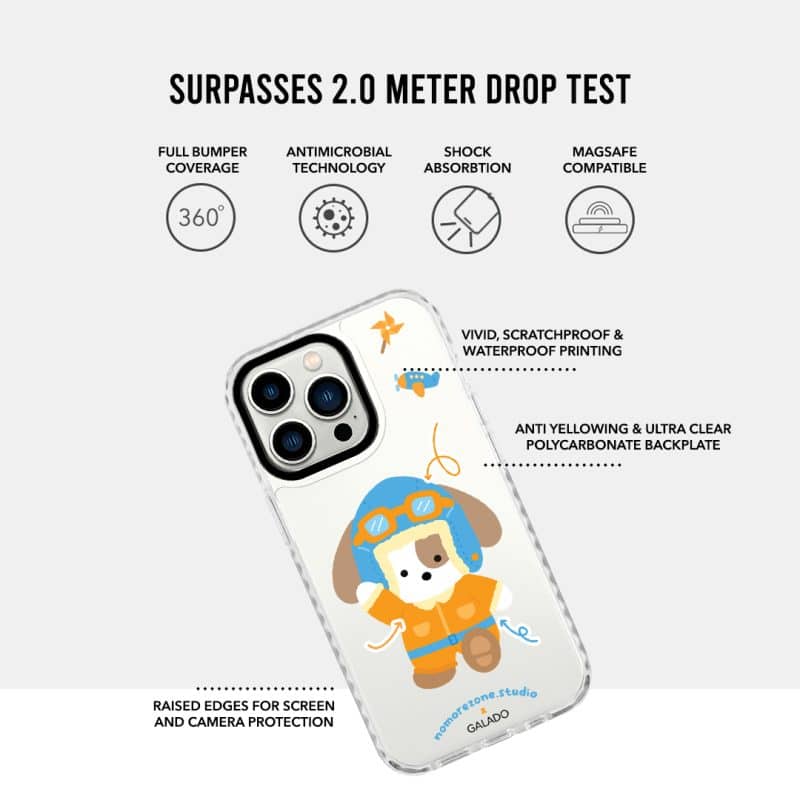 SURPASSES 2.0 METER DROP TEST

FULL BUMPER COVERAGE

360°

ANTIMICROBIAL TECHNOLOGY

SHOCK ABSORBTION

MAGSAFE COMPATIBLE

VIVID, SCRATCHPROOF & WATERPROOF PRINTING

ANTI YELLOWING & ULTRA CLEAR POLYCARBONATE BACKPLATE

RAISED EDGES FOR SCREEN AND CAMERA PROTECTION

nomorezone.studio
x
GALADO