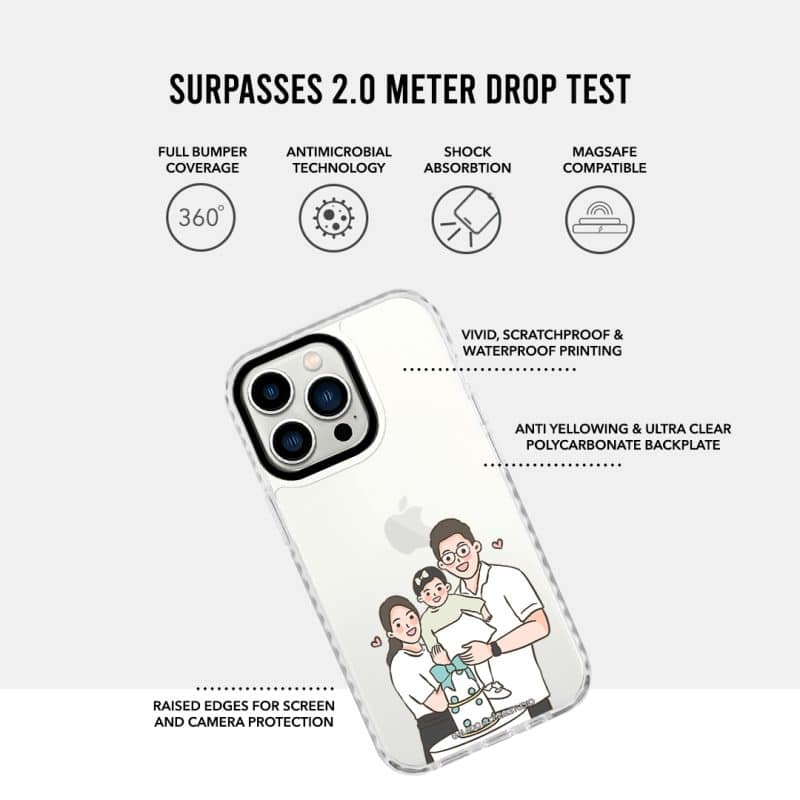 SURPASSES 2.0 METER DROP TEST

FULL BUMPER COVERAGE

360°

ANTIMICROBIAL TECHNOLOGY

SHOCK ABSORBTION

MAGSAFE COMPATIBLE

VIVID, SCRATCHPROOF & WATERPROOF PRINTING

ANTI YELLOWING & ULTRA CLEAR POLYCARBONATE BACKPLATE

RAISED EDGES FOR SCREEN AND CAMERA PROTECTION